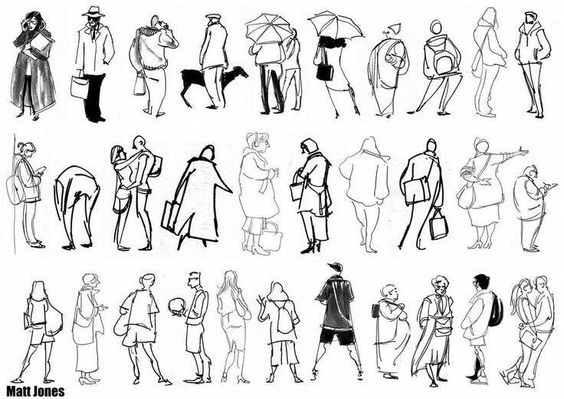 Matt Jones